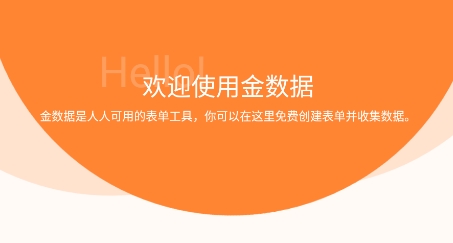 Hello!

欢迎使用金数据

金数据是人人可用的表单工具，你可以在这里免费创建表单并收集数据。