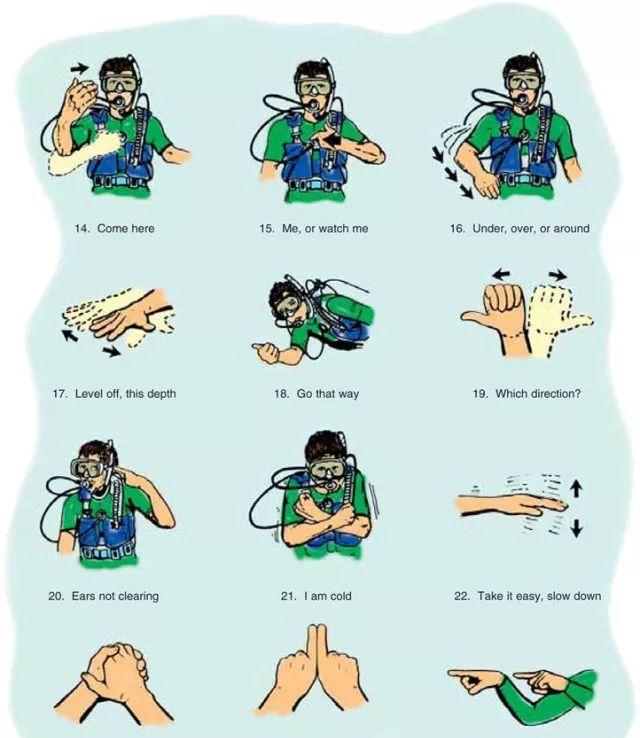 14. Come here

15. Me, or watch me

16. Under, over, or around

17. Level off, this depth

18. Go that way

19. Which direction?

20. Ears not clearing

21. I am cold

22. Take it easy, slow down